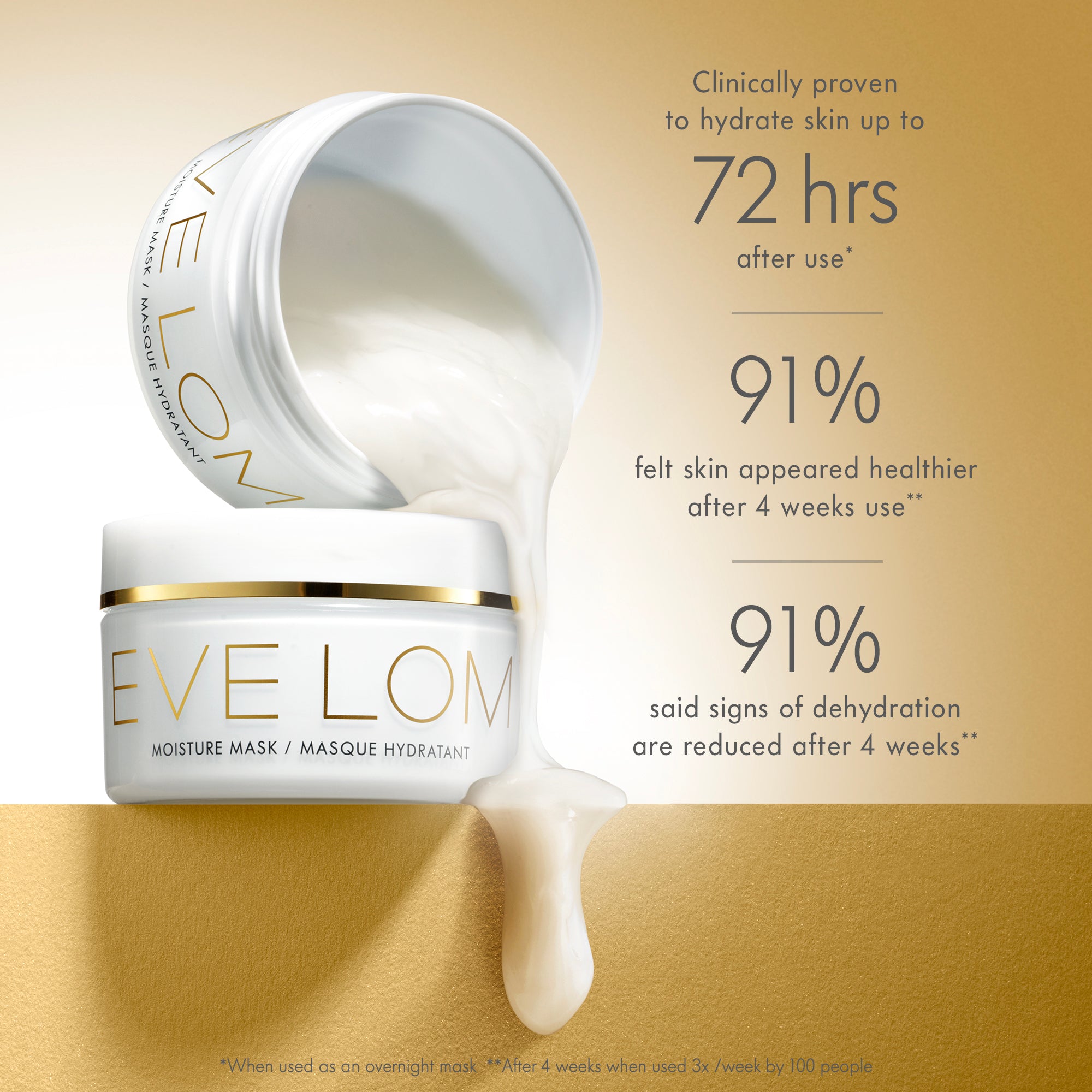 EVE LOM
MOISTURE MASK / MASQUE HYDRATANT

EVE LOM
MOISTURE MASK / MASQUE HYDRATANT

Clinically proven to hydrate skin up to
72 hrs
after use*

91%
felt skin appeared healthier after 4 weeks use**

91%
said signs of dehydration are reduced after 4 weeks**

*When used as an overnight mask **After 4 weeks when used 3x /week by 100 people